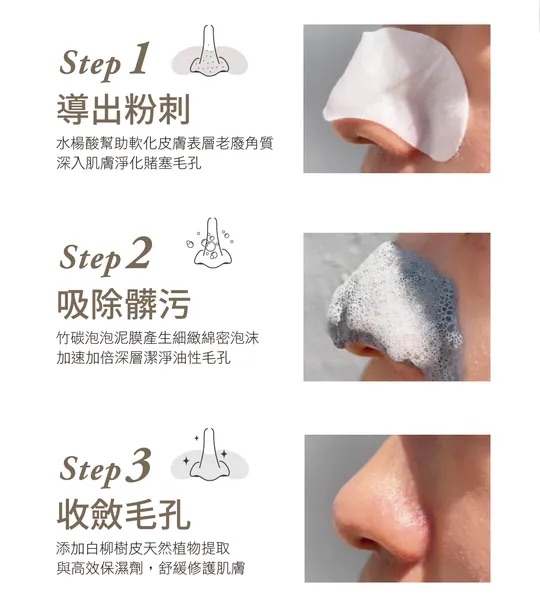 Step 1
導出粉刺
水楊酸幫助軟化皮膚表層老廢角質
深入肌膚淨化賭塞毛孔

Step 2
吸除髒污
竹碳泡泡泥膜產生細緻綿密泡沫
加速加倍深層潔淨油性毛孔

Step 3
收斂毛孔
添加白柳樹皮天然植物提取
與高效保濕劑，舒緩修護肌膚